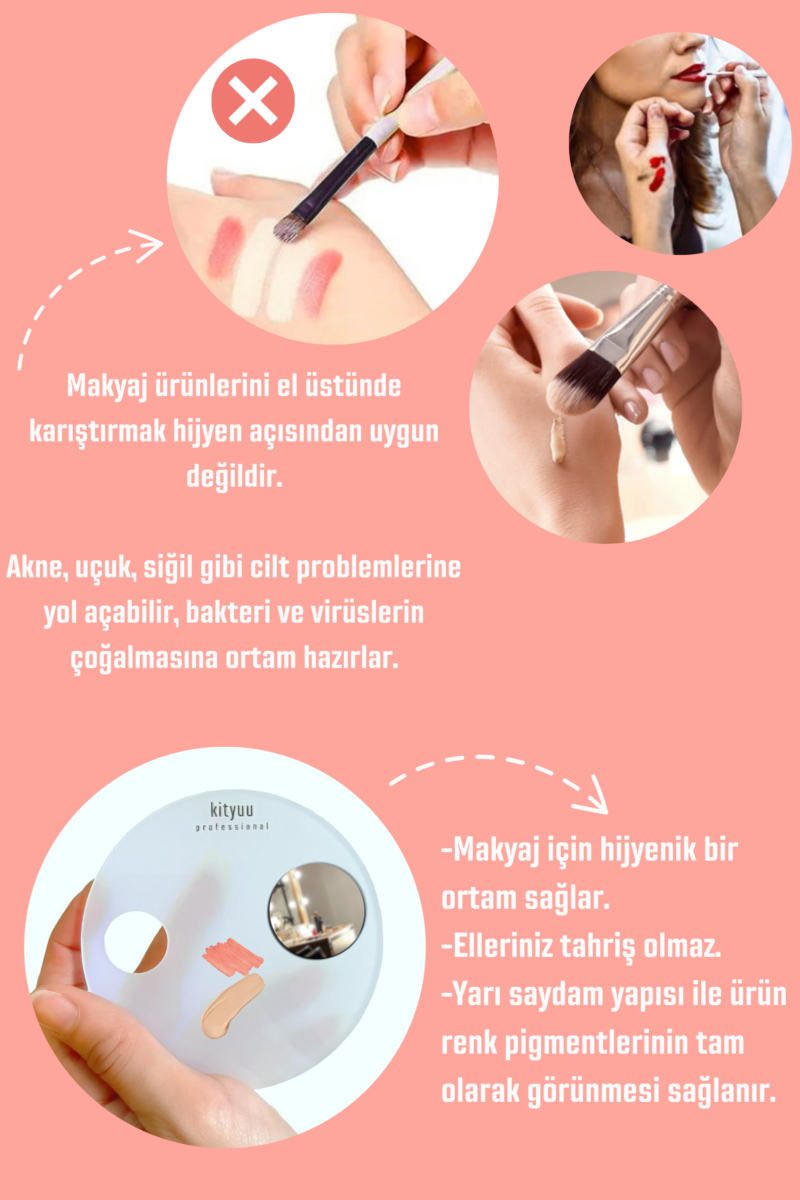 Makyaj ürünlerini el üstünde karıştırmak hijyen açısından uygun değildir.

Akne, uçuk, siğil gibi cilt problemlerine yol açabilir, bakteri ve virüslerin çoğalmasına ortam hazırlar.

kityuu
professional

-Makyaj için hijyenik bir ortam sağlar.
-Elleriniz tahriş olmaz.
-Yarı saydam yapısı ile ürün renk pigmentlerinin tam olarak görünmesi sağlanır.